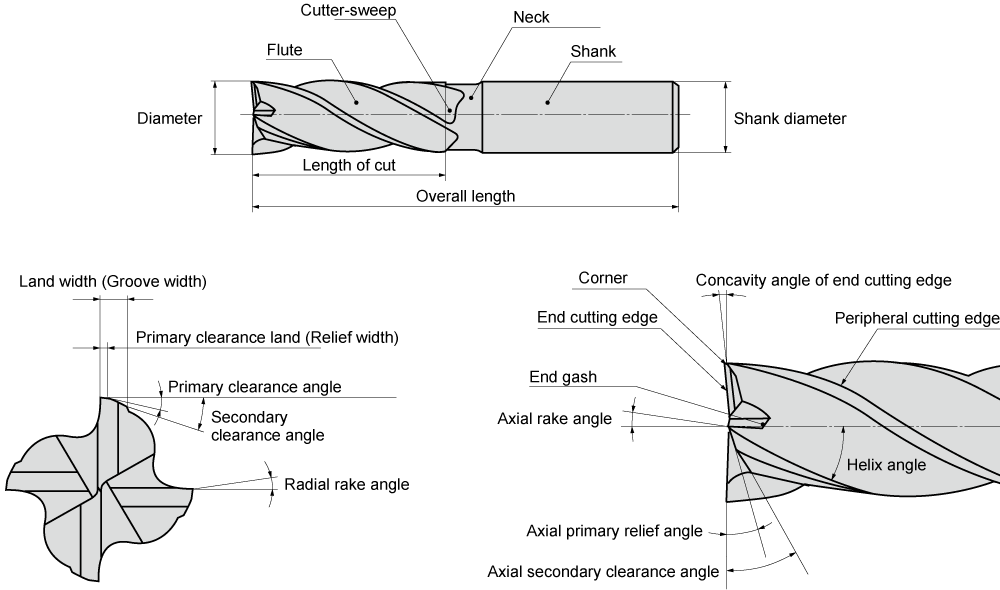 Cutter-sweep
Neck
Flute
Shank
Diameter
Shank diameter
Length of cut
Overall length

Land width (Groove width)
Primary clearance land (Relief width)
Primary clearance angle
Secondary clearance angle
Radial rake angle

Corner
Concavity angle of end cutting edge
End cutting edge
Peripheral cutting edge
End gash
Axial rake angle
Helix angle
Axial primary relief angle
Axial secondary clearance angle